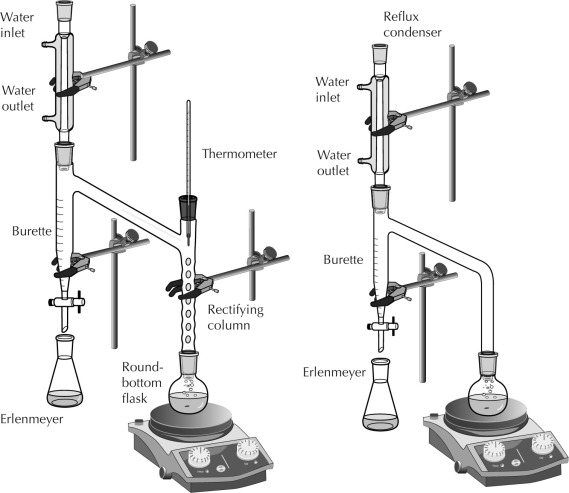 Water inlet

Water outlet

Thermometer

Burette

Rectifying column

Round-bottom flask

Erlenmeyer

Reflux condenser

Water inlet

Water outlet

Burette

Erlenmeyer